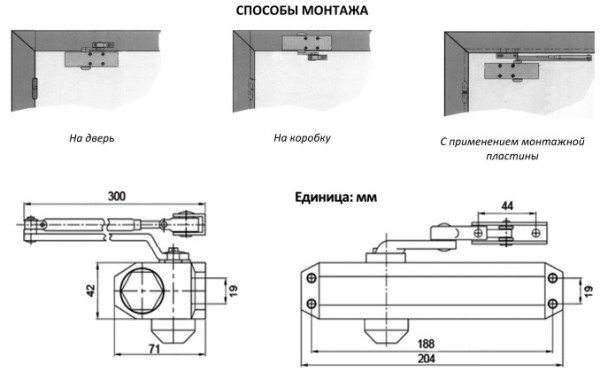 СПОСОБЫ МОНТАЖА

На дверь

На коробку

С применением монтажной пластины

300

42

19

71

Единица: мм

44

19

188

204