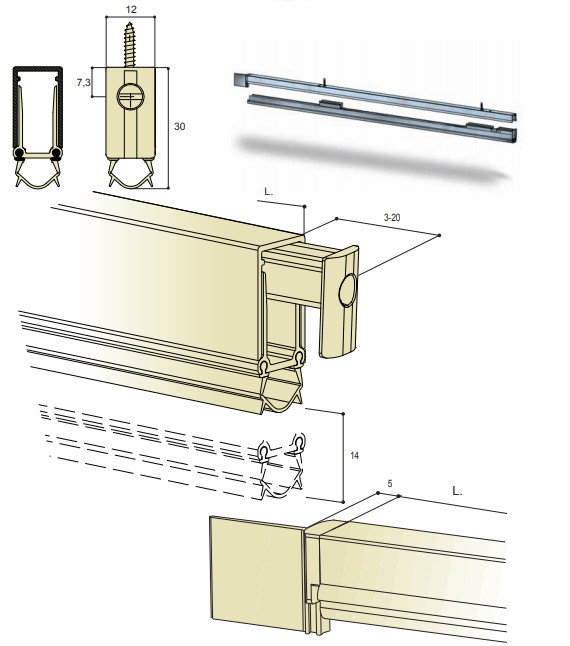 12
7,3
30
L.
3-20
14
5
L.