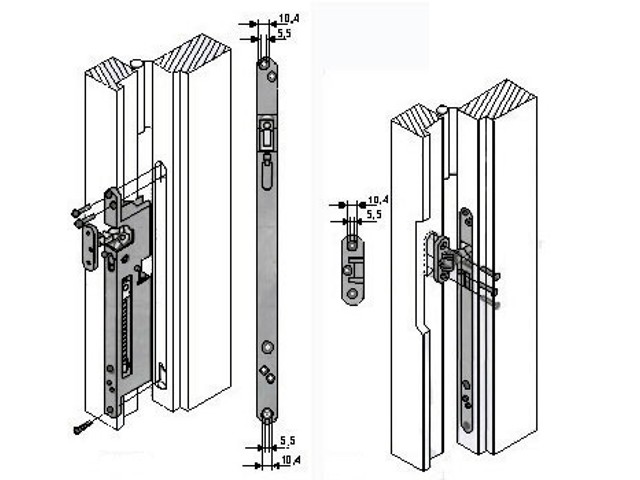 10,4
5,5
10,4
5,5
5,5
10,4